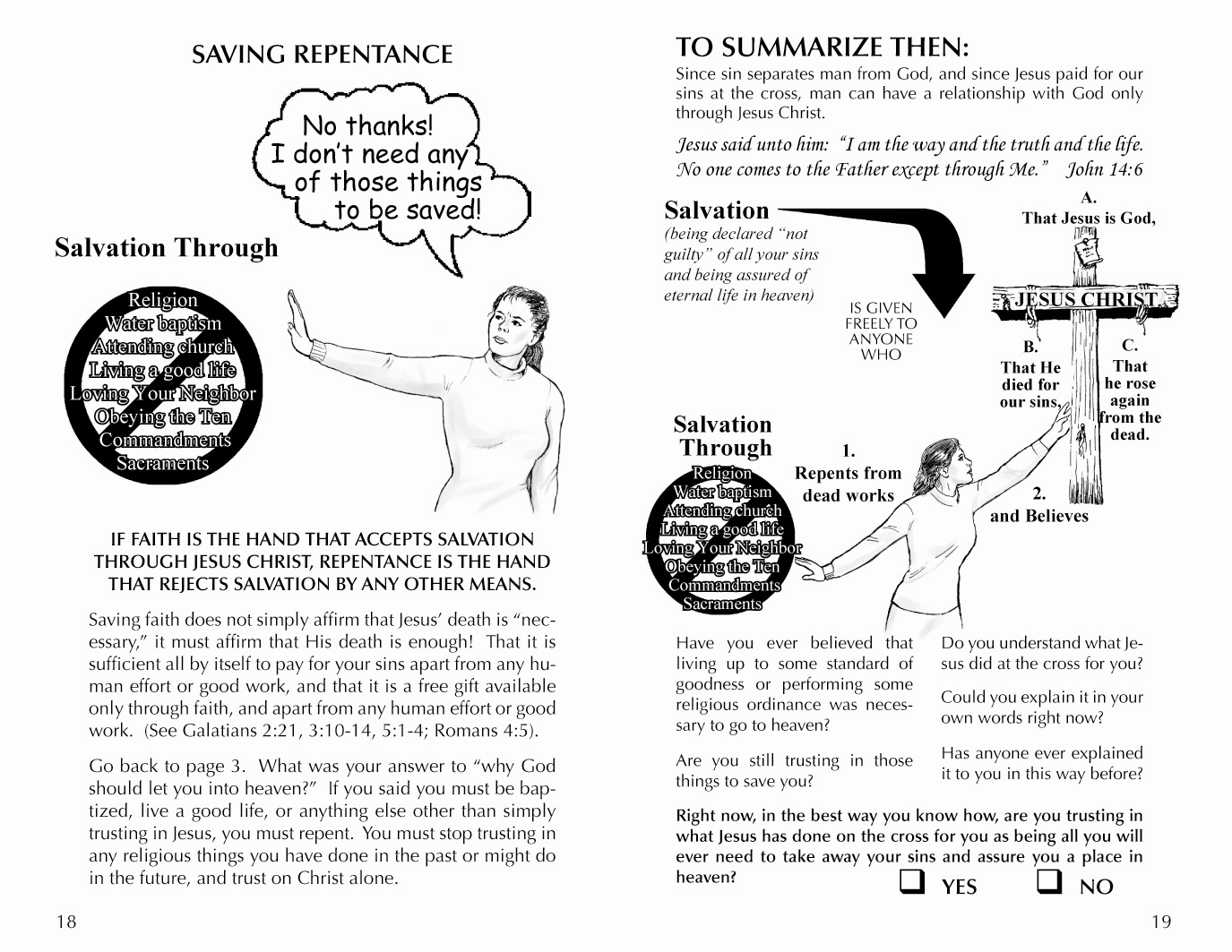 SAVING REPENTANCE

No thanks! I don't need any of those things to be saved!

Salvation Through

Religion
Water baptism
Attending church
Living a good life
Loving Your Neighbor
Obeying the Ten Commandments
Sacraments

IF FAITH IS THE HAND THAT ACCEPTS SALVATION THROUGH JESUS CHRIST, REPENTANCE IS THE HAND THAT REJECTS SALVATION BY ANY OTHER MEANS.

Saving faith does not simply affirm that Jesus' death is "necessary," it must affirm that His death is enough! That it is sufficient all by itself to pay for your sins apart from any human effort or good work, and that it is a free gift available only through faith, and apart from any human effort or good work. (See Galatians 2:21, 3:10-14, 5:1-4; Romans 4:5).

Go back to page 3. What was your answer to "why God should let you into heaven?" If you said you must be baptized, live a good life, or anything else other than simply trusting in Jesus, you must repent. You must stop trusting in any religious things you have done in the past or might do in the future, and trust on Christ alone.

18

TO SUMMARIZE THEN:

Since sin separates man from God, and since Jesus paid for our sins at the cross, man can have a relationship with God only through Jesus Christ.

Jesus said unto him: "I am the way and the truth and the life. No one comes to the Father except through Me." John 14:6

Salvation
(being declared "not guilty" of all your sins and being assured of eternal life in heaven)

IS GIVEN FREELY TO ANYONE WHO

A.
That Jesus is God,

JESUS CHRIST

B.
That He died for our sins,

C.
That he rose again from the dead.

Salvation Through

Religion
Water baptism
Attending church
Living a good life
Loving Your Neighbor
Obeying the Ten Commandments
Sacraments

1.
Repents from dead works

2.
and Believes

Have you ever believed that living up to some standard of goodness or performing some religious ordinance was necessary to go to heaven?

Are you still trusting in those things to save you?

Do you understand what Jesus did at the cross for you?

Could you explain it in your own words right now?

Has anyone ever explained it to you in this way before?

Right now, in the best way you know how, are you trusting in what Jesus has done on the cross for you as being all you will ever need to take away your sins and assure you a place in heaven?

❑ YES ❑ NO

19